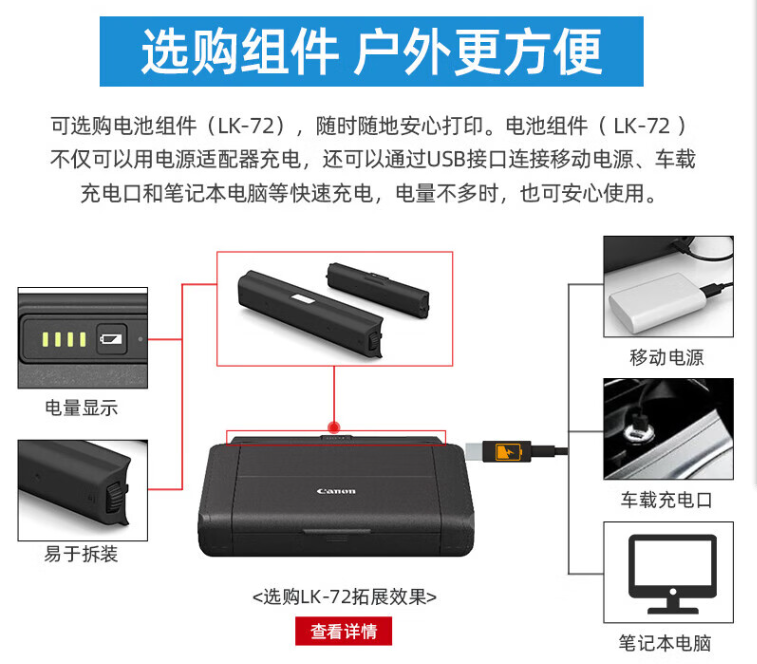 选购组件 户外更方便

可选购电池组件（LK-72），随时随地安心打印。电池组件（ LK-72 ）不仅可以用电源适配器充电，还可以通过USB接口连接移动电源、车载充电口和笔记本电脑等快速充电，电量不多时，也可安心使用。

电量显示

易于拆装

Canon

<选购LK-72拓展效果>

查看详情

移动电源

车载充电口

笔记本电脑