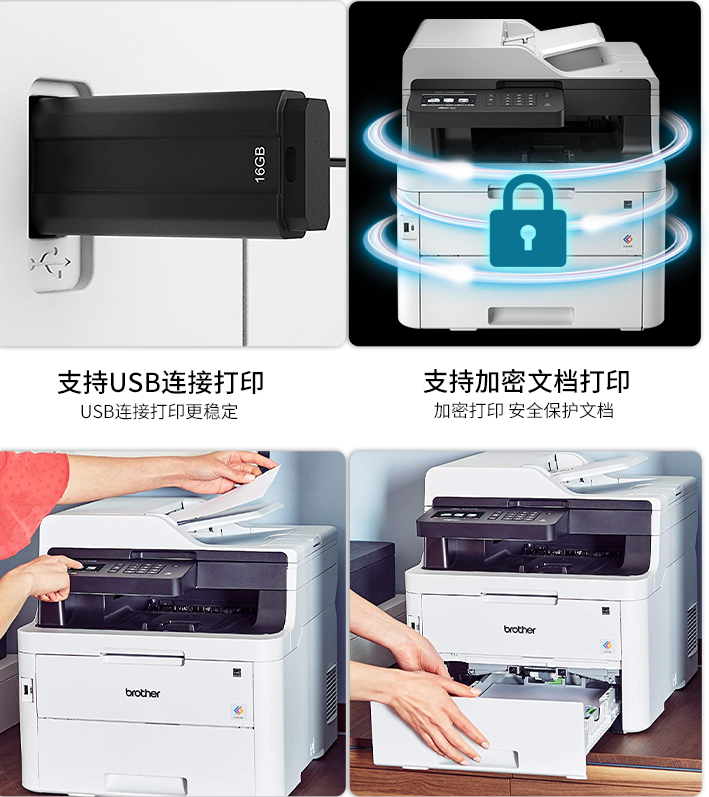 16GB

支持USB连接打印
USB连接打印更稳定

支持加密文档打印
加密打印 安全保护文档

brother

brother